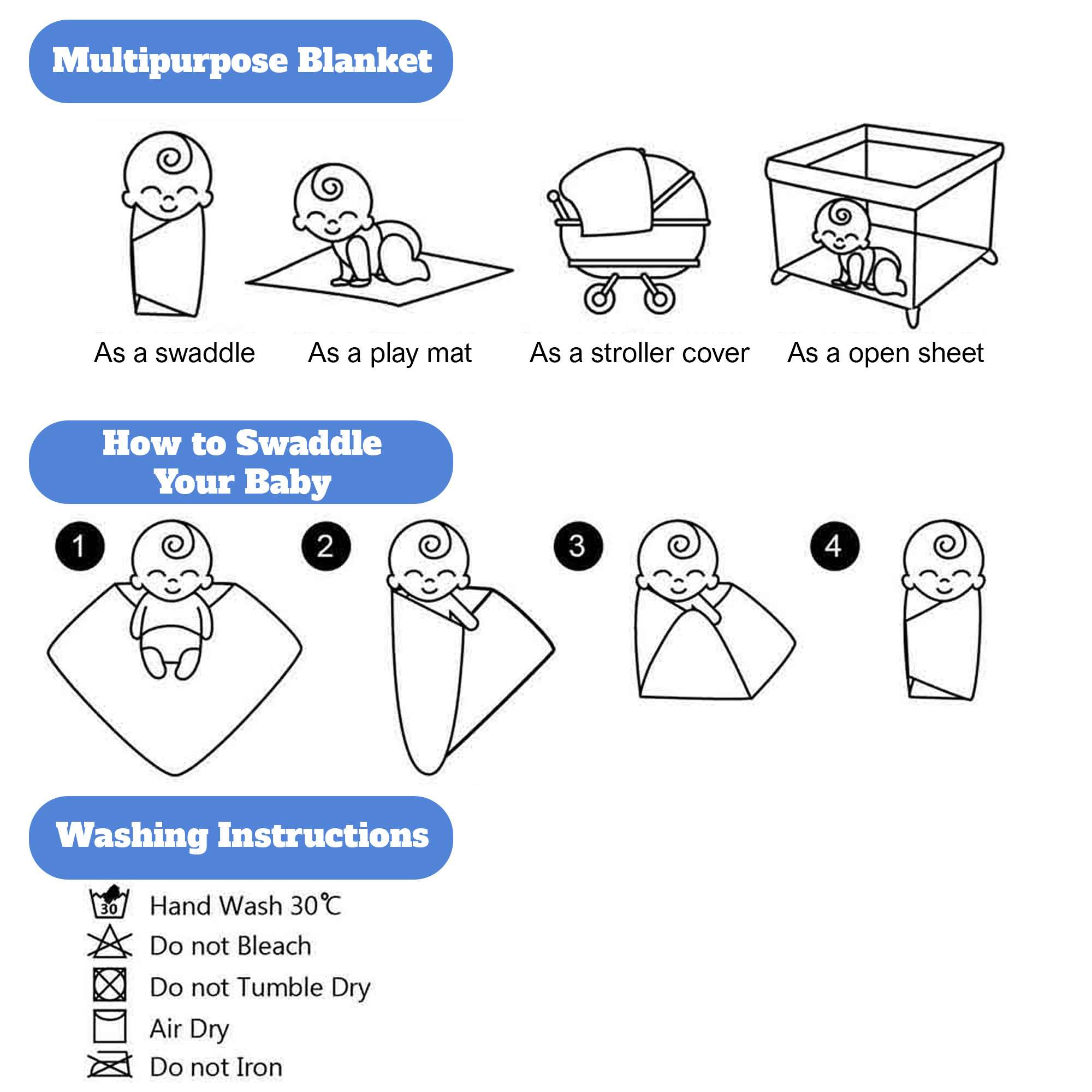 Multipurpose Blanket

As a swaddle

As a play mat

As a stroller cover

As a open sheet

How to Swaddle Your Baby

1

2

3

4

Washing Instructions

30

Hand Wash 30℃

Do not Bleach

Do not Tumble Dry

Air Dry

Do not Iron